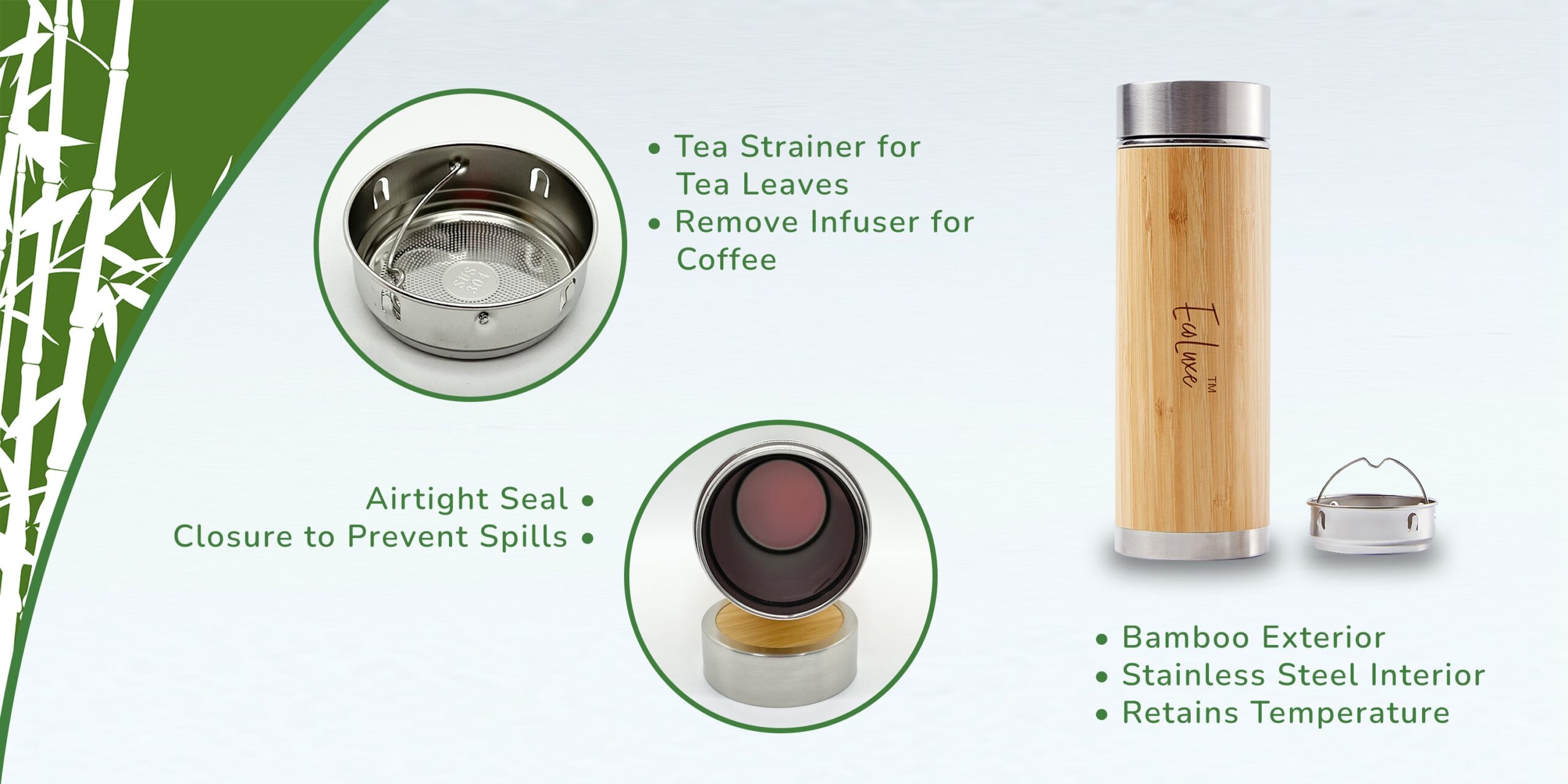 SUS 304

• Tea Strainer for Tea Leaves
• Remove Infuser for Coffee

Airtight Seal •
Closure to Prevent Spills •

EcoLuxe™

• Bamboo Exterior
• Stainless Steel Interior
• Retains Temperature